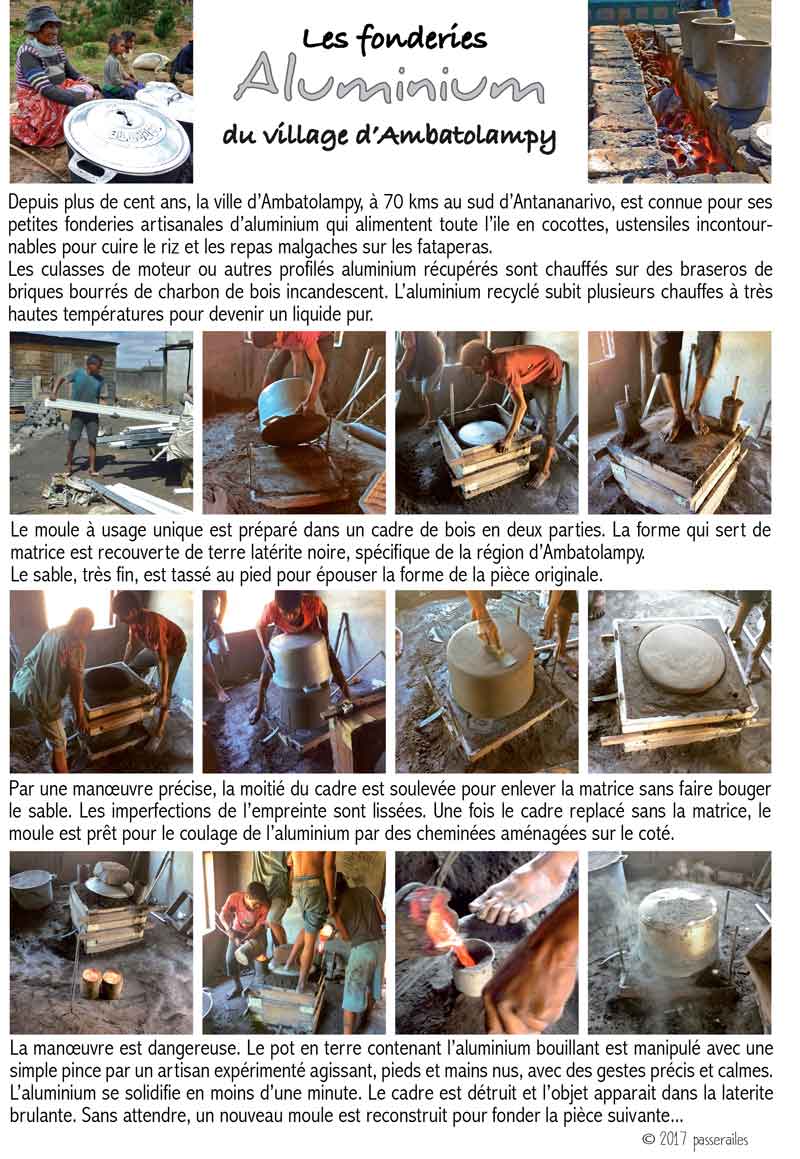 Les fonderies
Aluminium
du village d'Ambatolampy

Depuis plus de cent ans, la ville d'Ambatolampy, à 70 kms au sud d'Antananarivo, est connue pour ses petites fonderies artisanales d'aluminium qui alimentent toute l'ile en cocottes, ustensiles incontournables pour cuire le riz et les repas malgaches sur les fataperas.
Les culasses de moteur ou autres profilés aluminium récupérés sont chauffés sur des braseros de briques bourrés de charbon de bois incandescent. L'aluminium recyclé subit plusieurs chauffes à très hautes températures pour devenir un liquide pur.

Le moule à usage unique est préparé dans un cadre de bois en deux parties. La forme qui sert de matrice est recouverte de terre latérite noire, spécifique de la région d'Ambatolampy.
Le sable, très fin, est tassé au pied pour épouser la forme de la pièce originale.

Par une manœuvre précise, la moitié du cadre est soulevée pour enlever la matrice sans faire bouger le sable. Les imperfections de l'empreinte sont lissées. Une fois le cadre replacé sans la matrice, le moule est prêt pour le coulage de l'aluminium par des cheminées aménagées sur le coté.

La manœuvre est dangereuse. Le pot en terre contenant l'aluminium bouillant est manipulé avec une simple pince par un artisan expérimenté agissant, pieds et mains nus, avec des gestes précis et calmes. L'aluminium se solidifie en moins d'une minute. Le cadre est détruit et l'objet apparait dans la laterite brulante. Sans attendre, un nouveau moule est reconstruit pour fonder la pièce suivante...

© 2017 passerailes